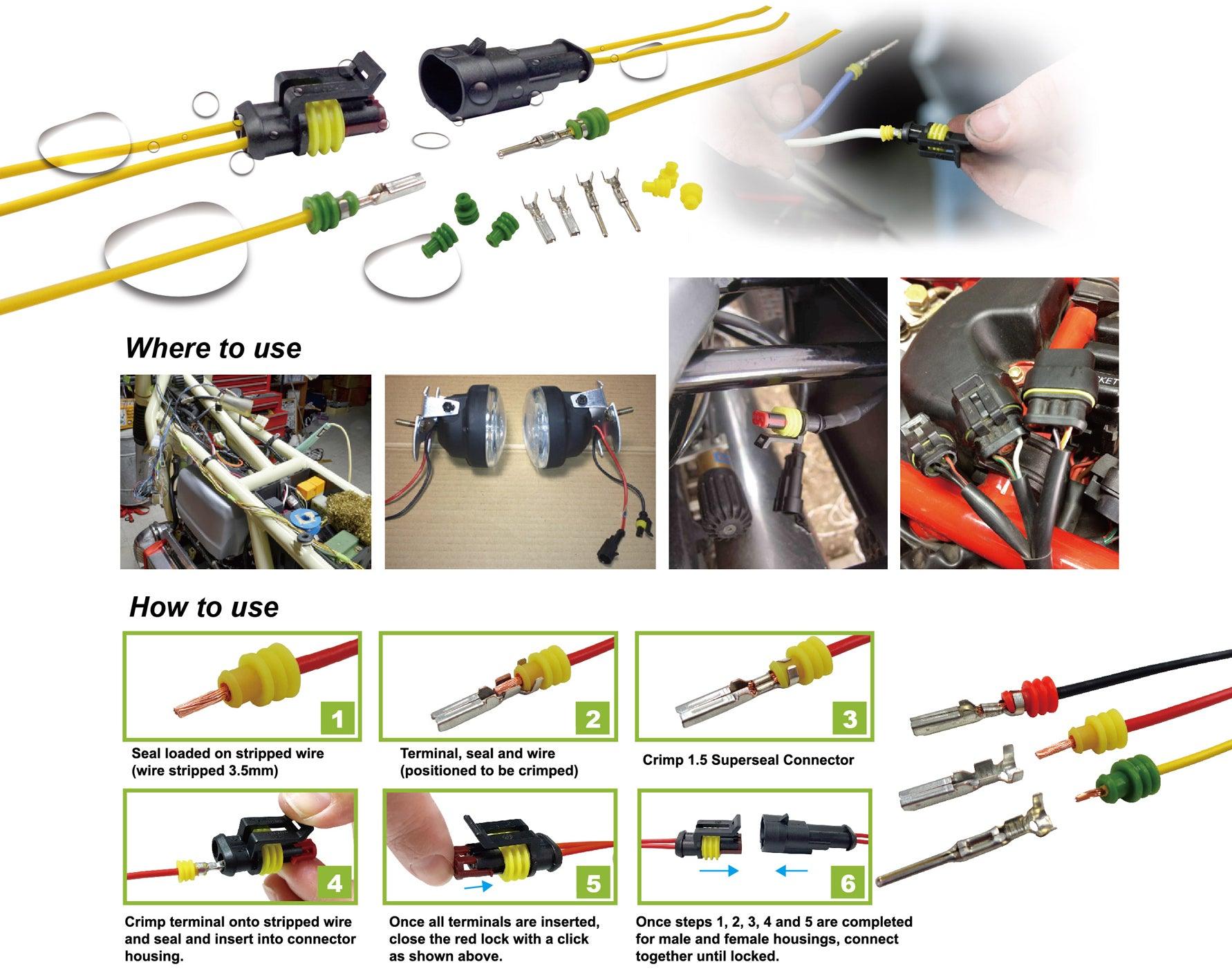 Where to use

How to use

1

Seal loaded on stripped wire (wire stripped 3.5mm)

2

Terminal, seal and wire (positioned to be crimped)

3

Crimp 1.5 Superseal Connector

4

Crimp terminal onto stripped wire and seal and insert into connector housing.

5

Once all terminals are inserted, close the red lock with a click as shown above.

6

Once steps 1, 2, 3, 4 and 5 are completed for male and female housings, connect together until locked.